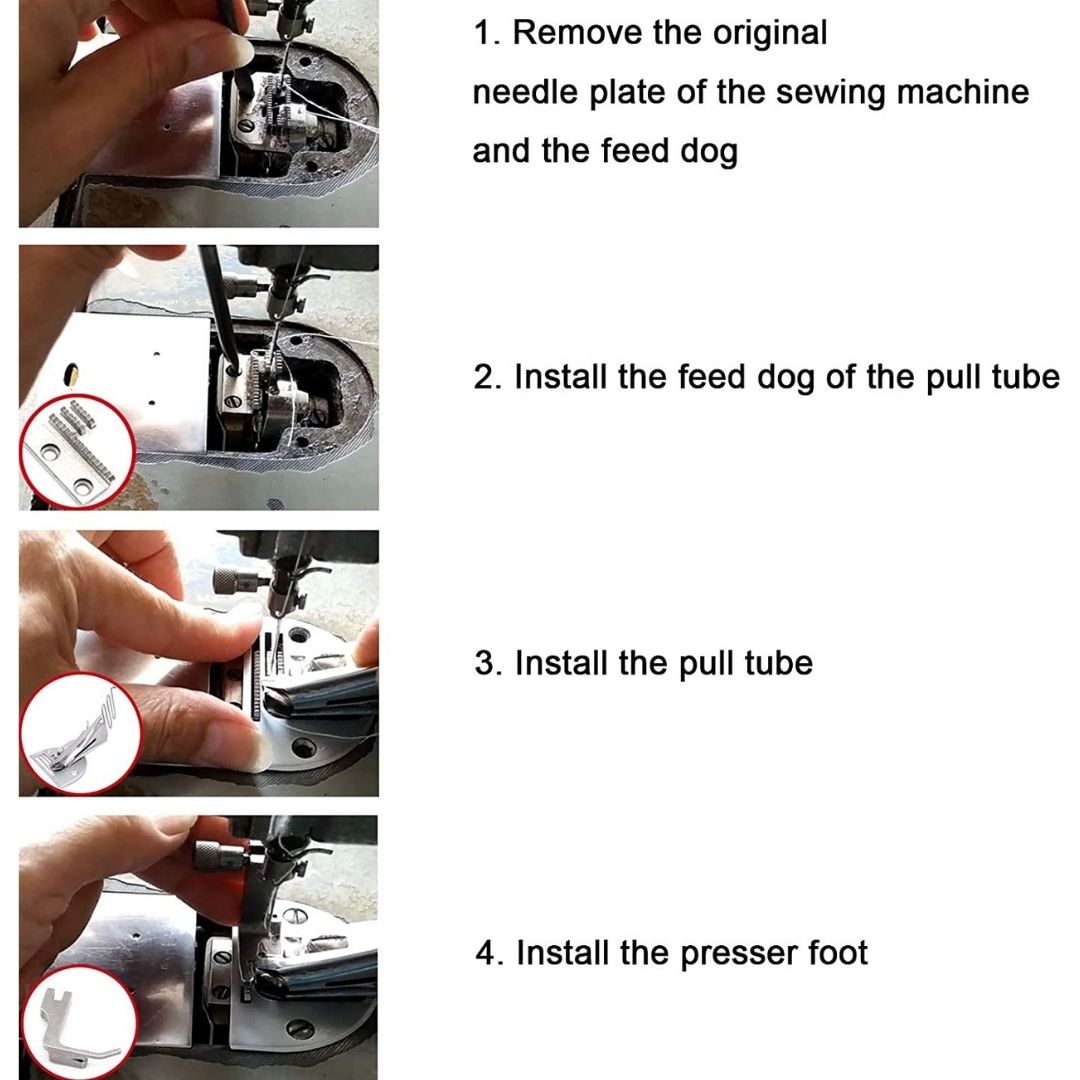 1. Remove the original needle plate of the sewing machine and the feed dog

2. Install the feed dog of the pull tube

3. Install the pull tube

4. Install the presser foot