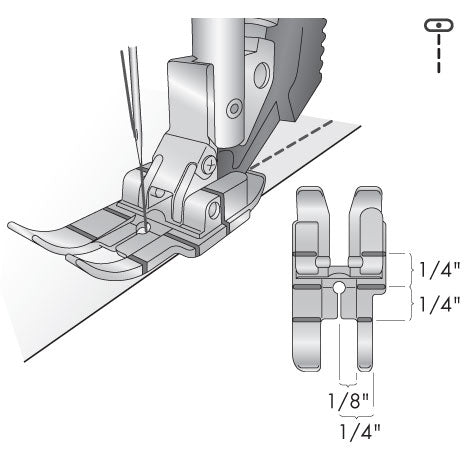 1/4"
1/4"
1/8"
1/4"